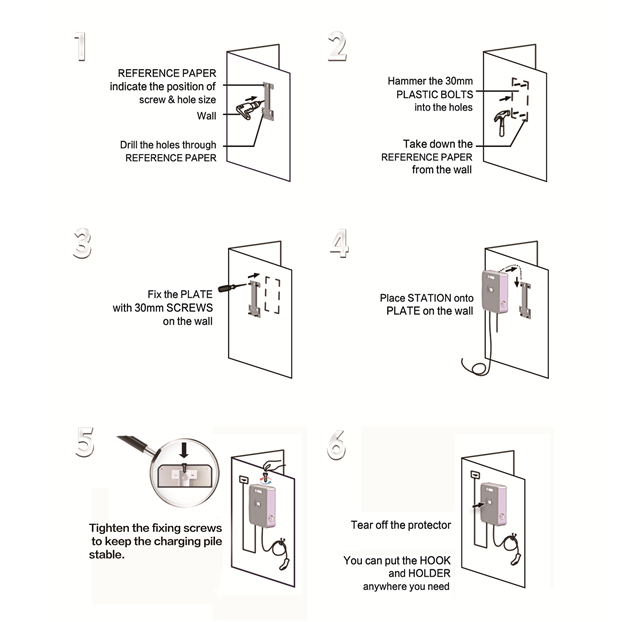 1

REFERENCE PAPER indicate the position of screw & hole size

Wall

Drill the holes through REFERENCE PAPER

2

Hammer the 30mm PLASTIC BOLTS into the holes

Take down the REFERENCE PAPER from the wall

3

Fix the PLATE with 30mm SCREWS on the wall

4

Place STATION onto PLATE on the wall

5

Tighten the fixing screws to keep the charging pile stable.

6

Tear off the protector

You can put the HOOK and HOLDER anywhere you need